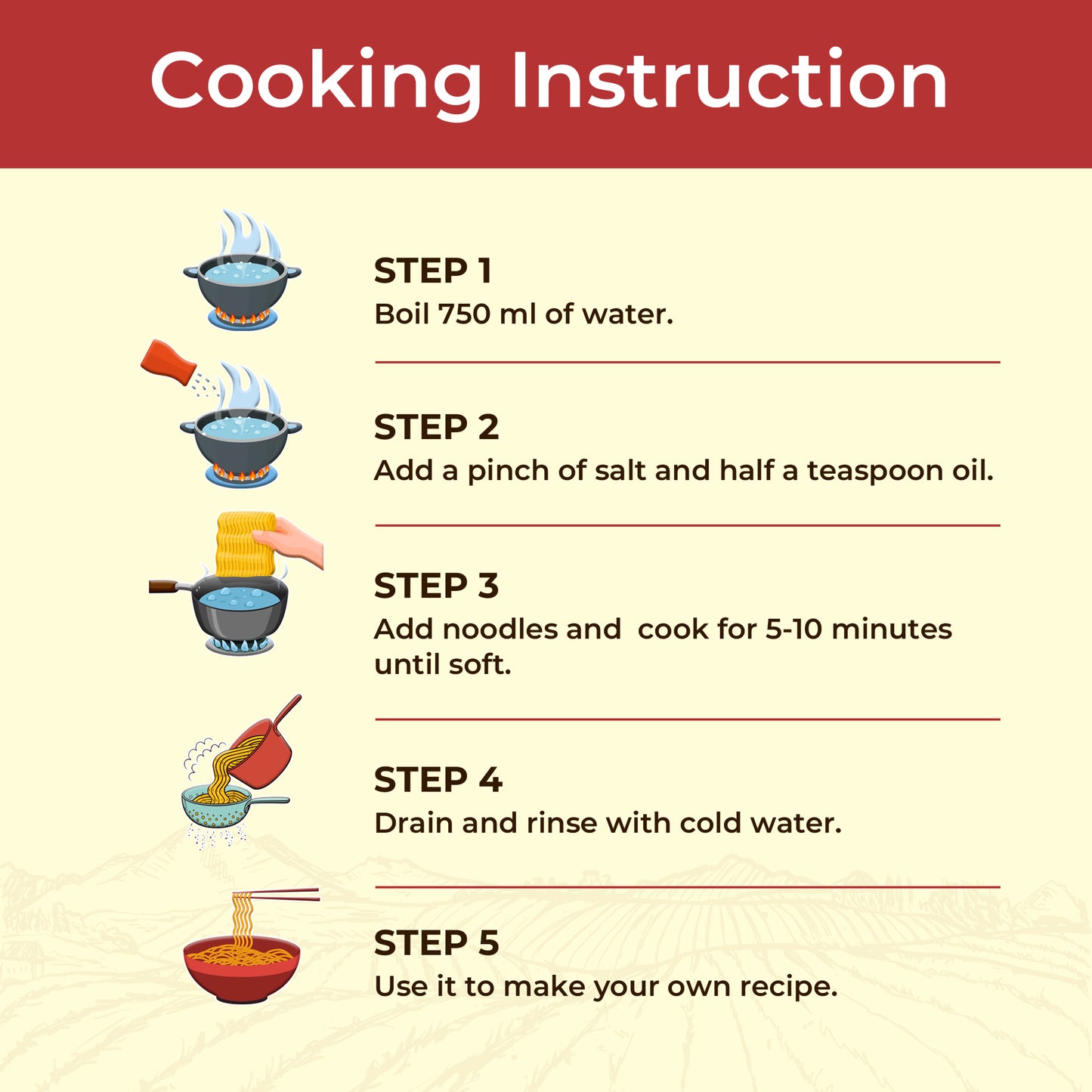 Cooking Instruction

STEP 1
Boil 750 ml of water.

STEP 2
Add a pinch of salt and half a teaspoon oil.

STEP 3
Add noodles and  cook for 5-10 minutes until soft.

STEP 4
Drain and rinse with cold water.

STEP 5
Use it to make your own recipe.