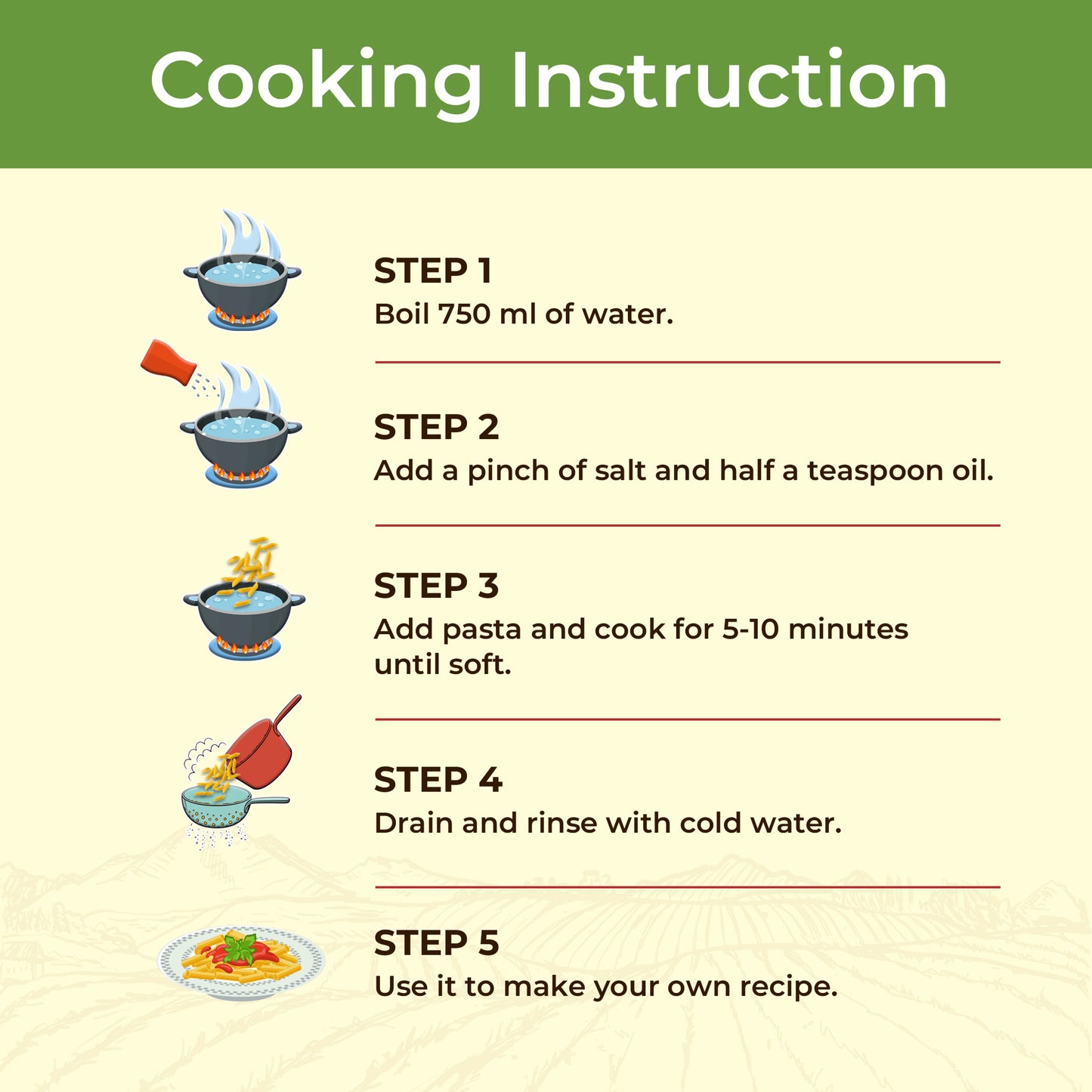 Cooking Instruction

STEP 1
Boil 750 ml of water.

STEP 2
Add a pinch of salt and half a teaspoon oil.

STEP 3
Add pasta and cook for 5-10 minutes until soft.

STEP 4
Drain and rinse with cold water.

STEP 5
Use it to make your own recipe.