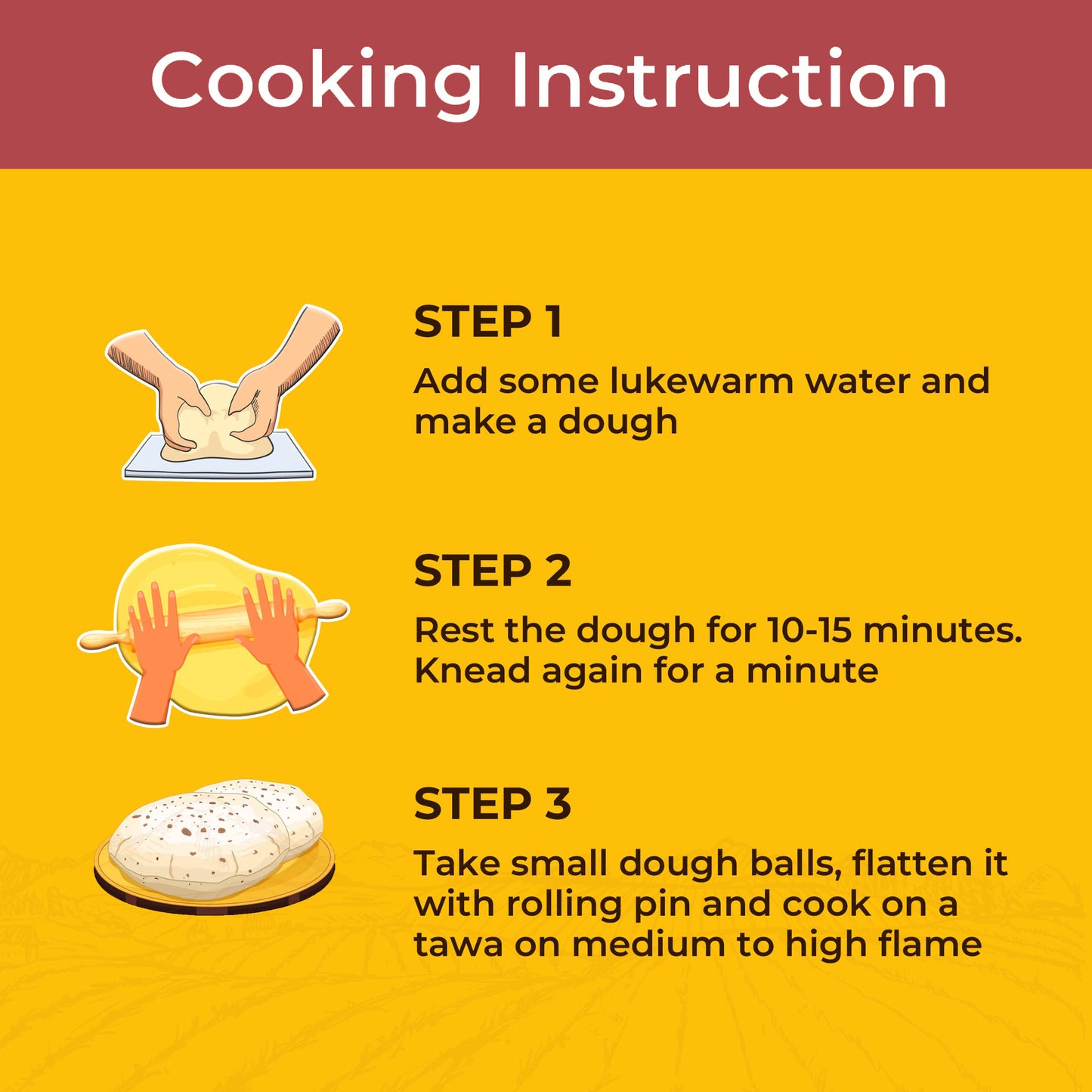 Cooking Instruction

STEP 1
Add some lukewarm water and make a dough

STEP 2
Rest the dough for 10-15 minutes. Knead again for a minute

STEP 3
Take small dough balls, flatten it with rolling pin and cook on a tawa on medium to high flame